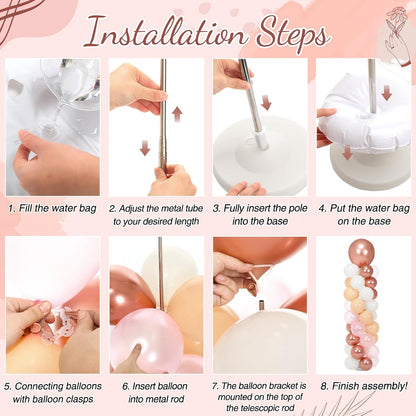 Installation Steps

1. Fill the water bag

2. Adjust the metal tube to your desired length

3. Fully insert the pole into the base

4. Put the water bag on the base

5. Connecting balloons with balloon clasps

6. Insert balloon into metal rod

7. The balloon bracket is mounted on the top of the telescopic rod

8. Finish assembly!