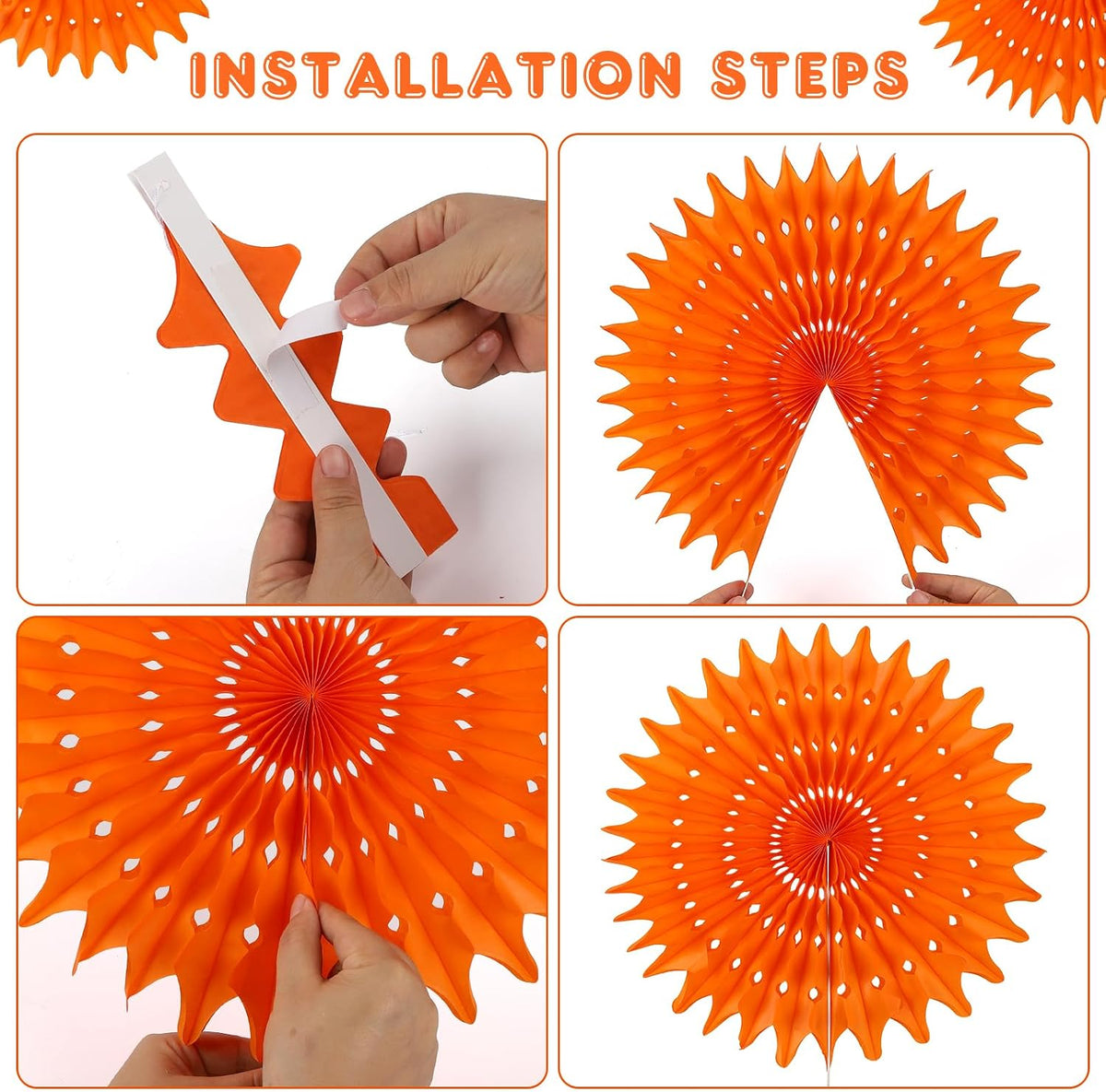 INSTALLATION STEPS