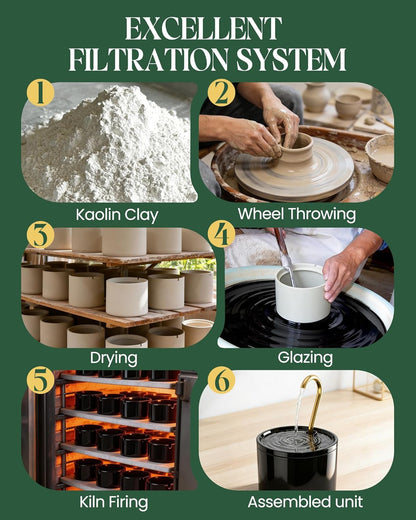 EXCELLENT
FILTRATION SYSTEM

1

Kaolin Clay

2

Wheel Throwing

3

Drying

4

Glazing

5

Kiln Firing

6

Assembled unit