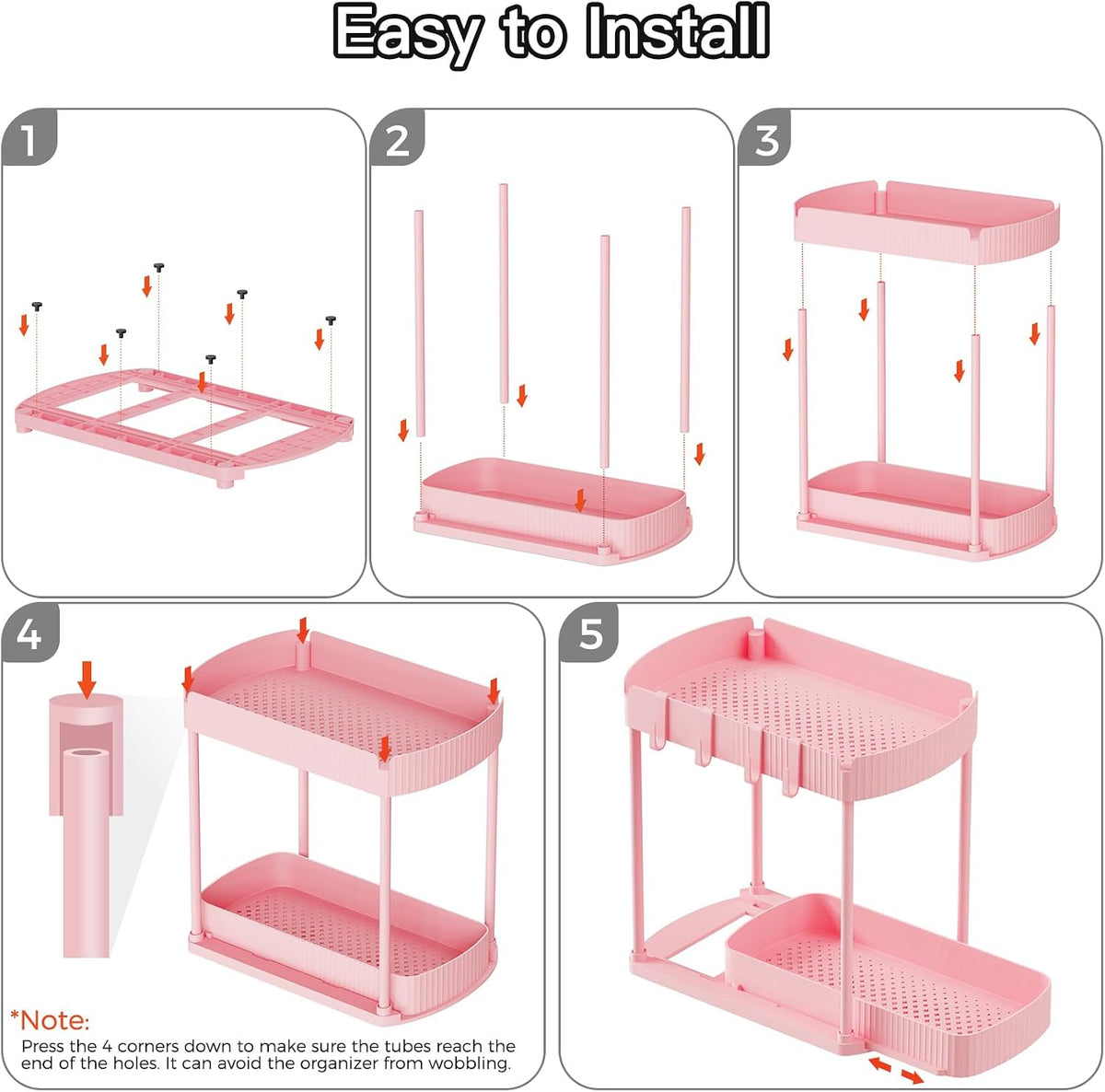 Easy to Install

1

2

3

4

*Note:
Press the 4 corners down to make sure the tubes reach the end of the holes. It can avoid the organizer from wobbling.

5