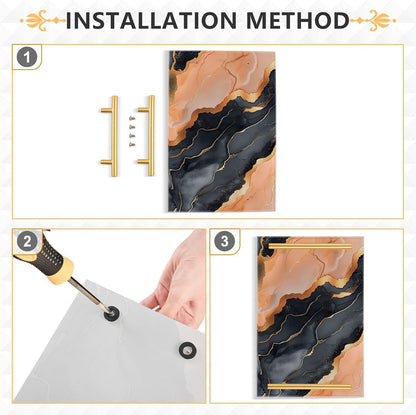 INSTALLATION METHOD

1

2

3