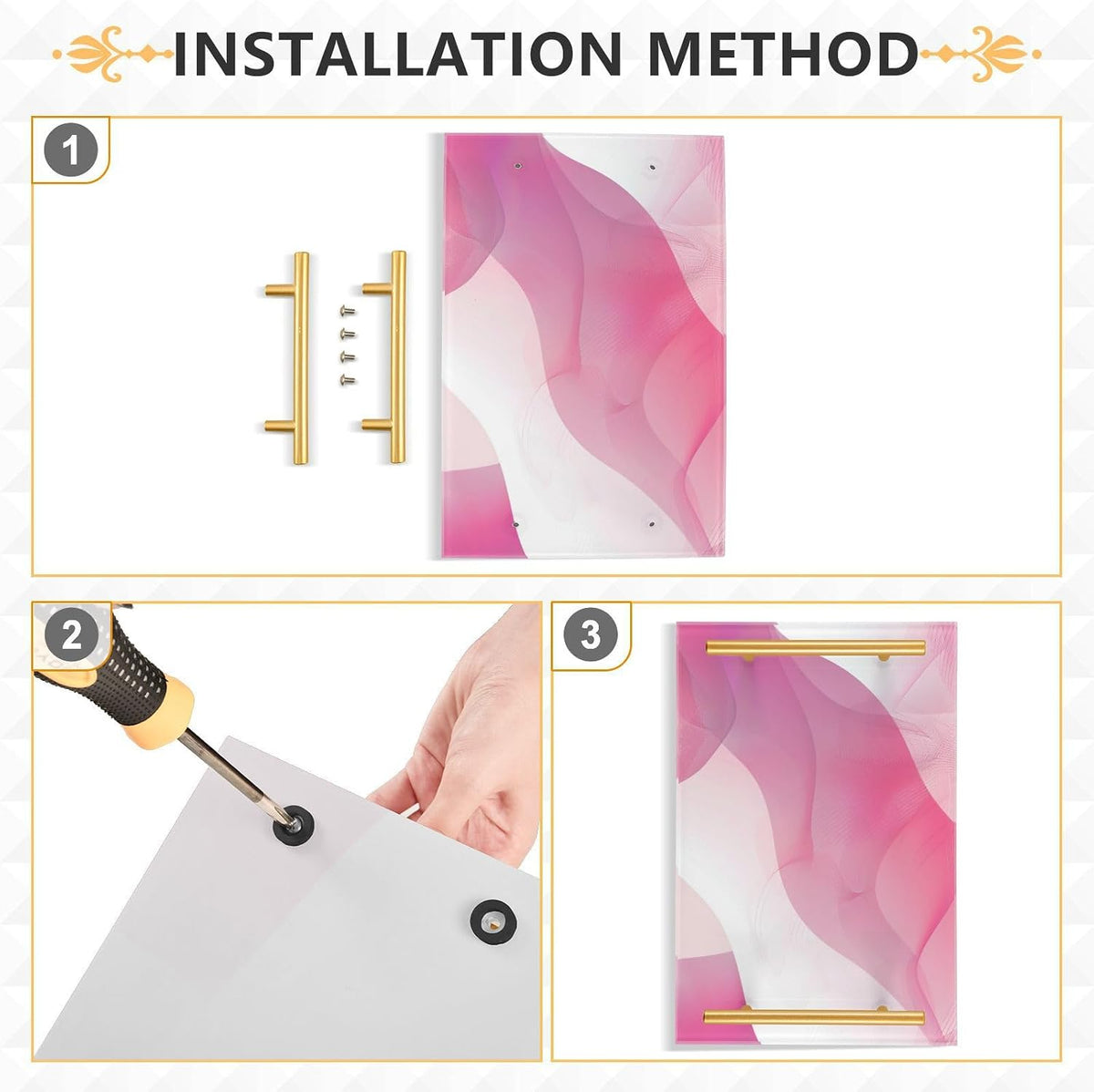 INSTALLATION METHOD

1

2

3