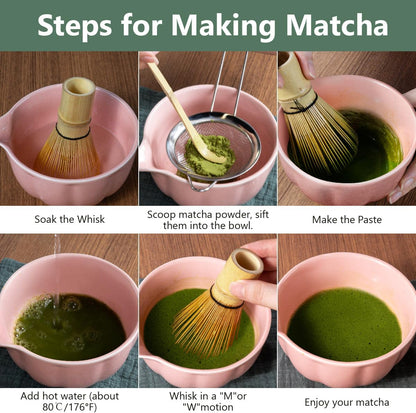 Steps for Making Matcha

Soak the Whisk

Scoop matcha powder, sift them into the bowl.

Make the Paste

Add hot water (about 80℃/176°F)

Whisk in a "M"or "W"motion

Enjoy your matcha